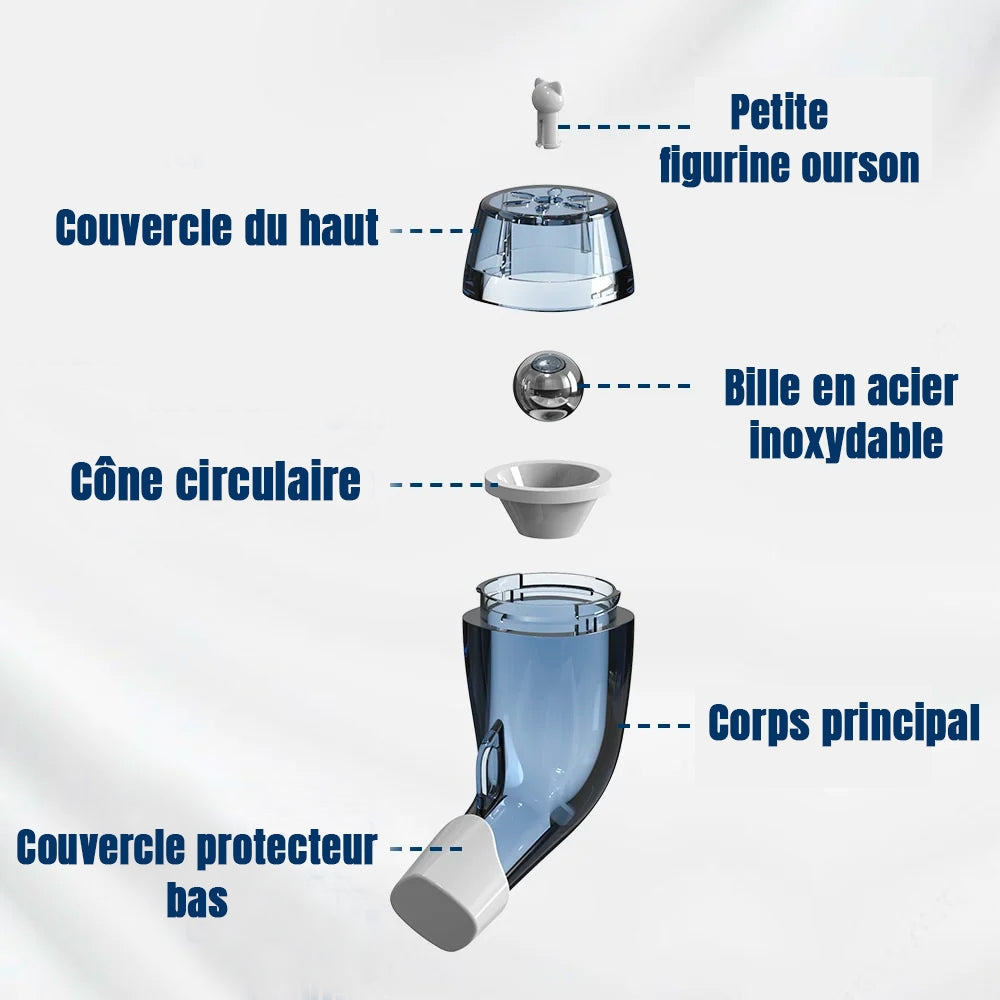 Petite figurine ourson

Couvercle du haut

Bille en acier inoxydable

Cône circulaire

Corps principal

Couvercle protecteur bas