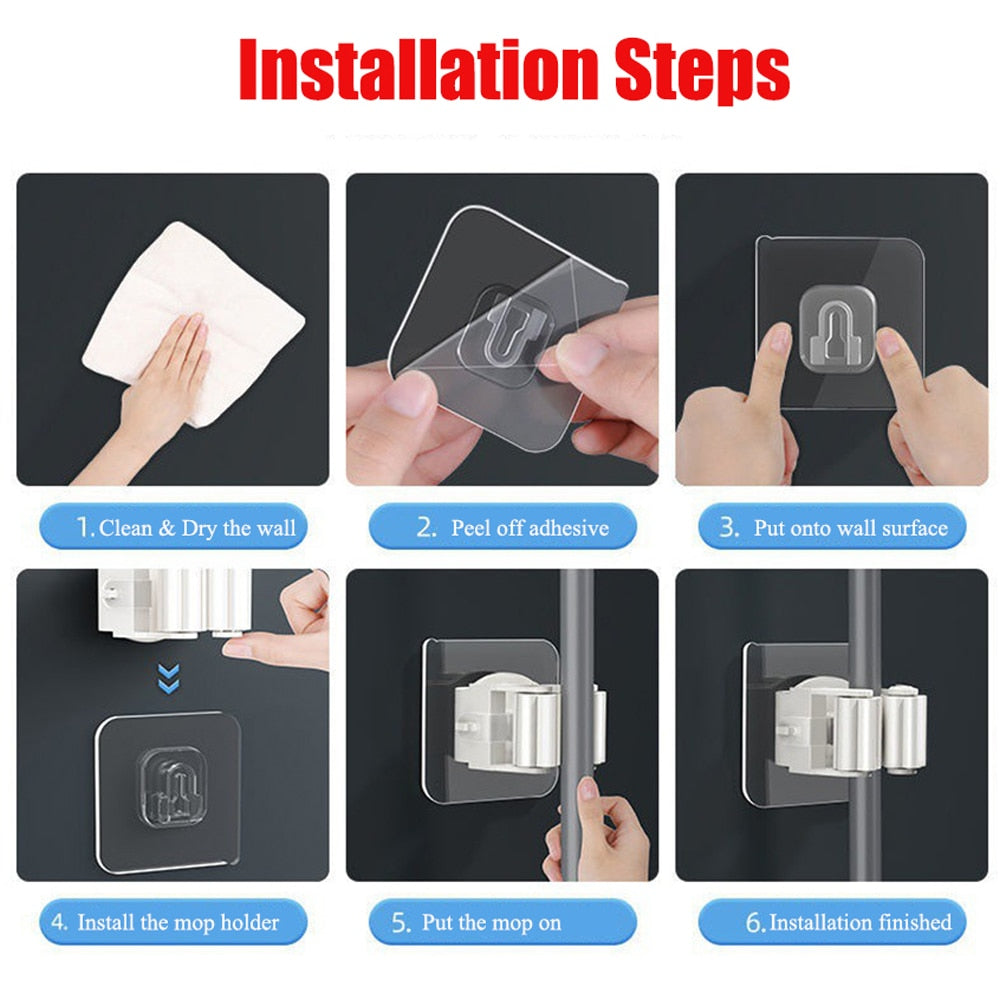 Installation Steps

1. Clean & Dry the wall

2. Peel off adhesive

3. Put onto wall surface

4. Install the mop holder

5. Put the mop on

6. Installation finished