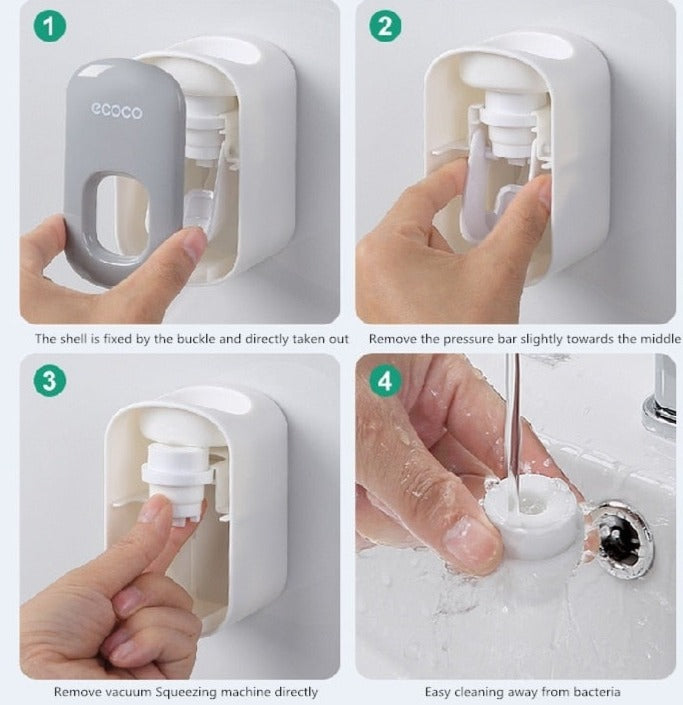 1

ecoco

The shell is fixed by the buckle and directly taken out

2

Remove the pressure bar slightly towards the middle

3

Remove vacuum Squeezing machine directly

4

Easy cleaning away from bacteria