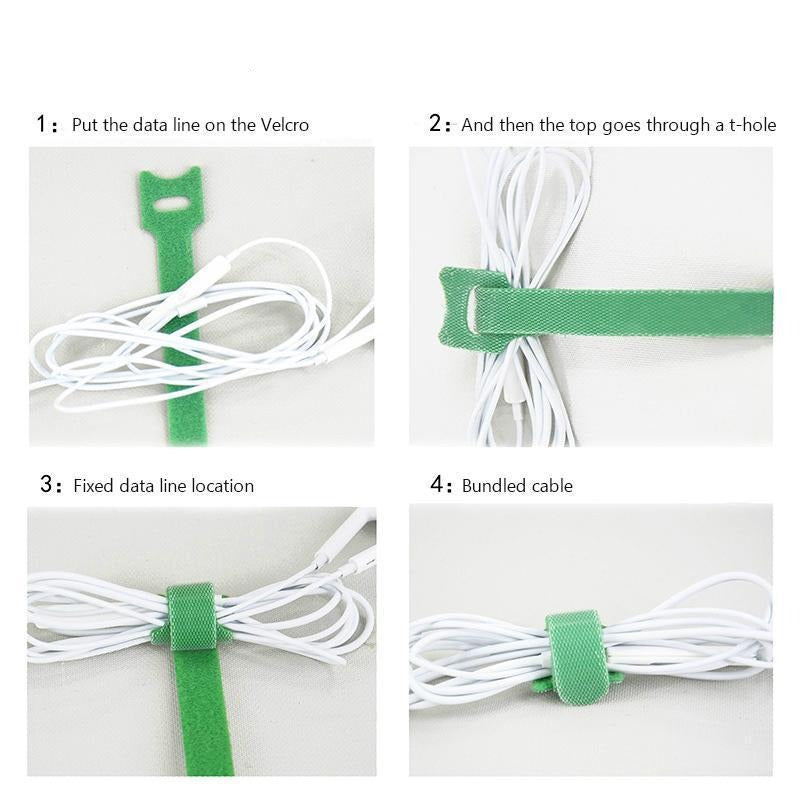 1: Put the data line on the Velcro

2: And then the top goes through a t-hole

3: Fixed data line location

4: Bundled cable