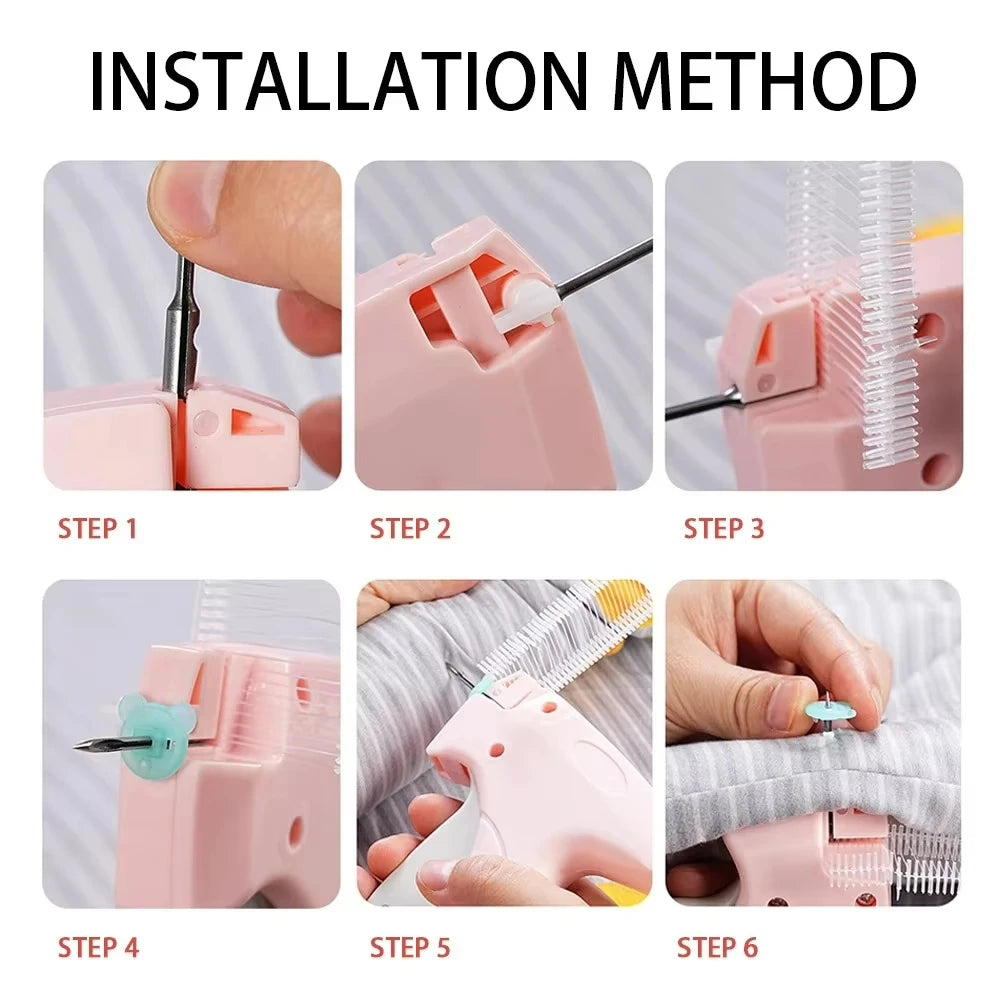 INSTALLATION METHOD

STEP 1

STEP 2

STEP 3

STEP 4

STEP 5

STEP 6