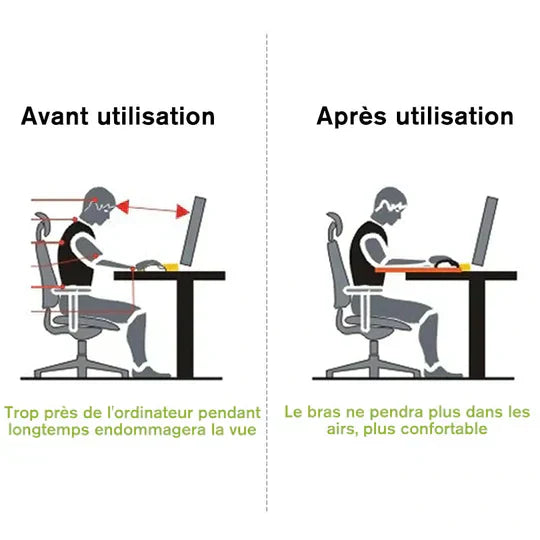 Avant utilisation

Trop près de l'ordinateur pendant longtemps endommagera la vue

Après utilisation

Le bras ne pendra plus dans les airs, plus confortable